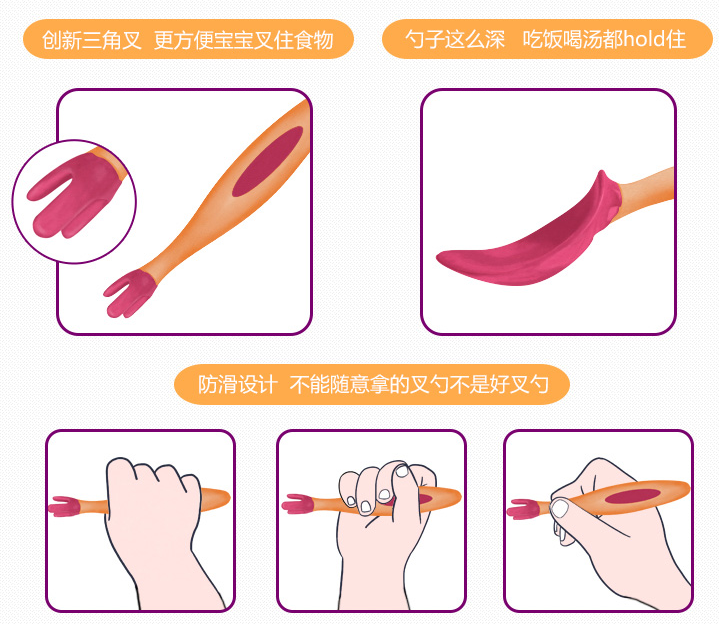 创新三角叉 更方便宝宝叉住食物

勺子这么深 吃饭喝汤都hold住

防滑设计 不能随意拿的叉勺不是好叉勺